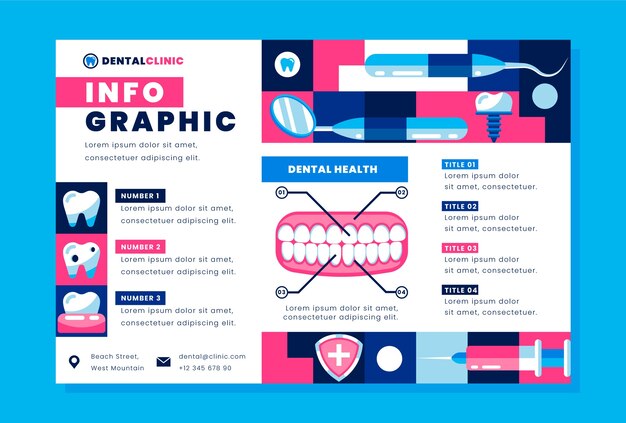 DENTALCLINIC

INFO
GRAPHIC

Lorem ipsum dolor sit amet, consectetuer adipiscing elit.

NUMBER 1
Lorem ipsum dolor sit amet, consectetuer adipiscing elit.

NUMBER 2
Lorem ipsum dolor sit amet, consectetuer adipiscing elit.

NUMBER 3
Lorem ipsum dolor sit amet, consectetuer adipiscing elit.

Beach Street, West Mountain

dental@clinic.com
+12 345 678 90

DENTAL HEALTH

01
02
03
04

Lorem ipsum dolor sit amet, consectetuer adipiscing elit.

TITLE 01
Lorem ipsum dolor sit amet, consectetuer.

TITLE 02
Lorem ipsum dolor sit amet, consectetuer.

TITLE 03
Lorem ipsum dolor sit amet, consectetuer.

TITLE 04
Lorem ipsum dolor sit amet, consectetuer.